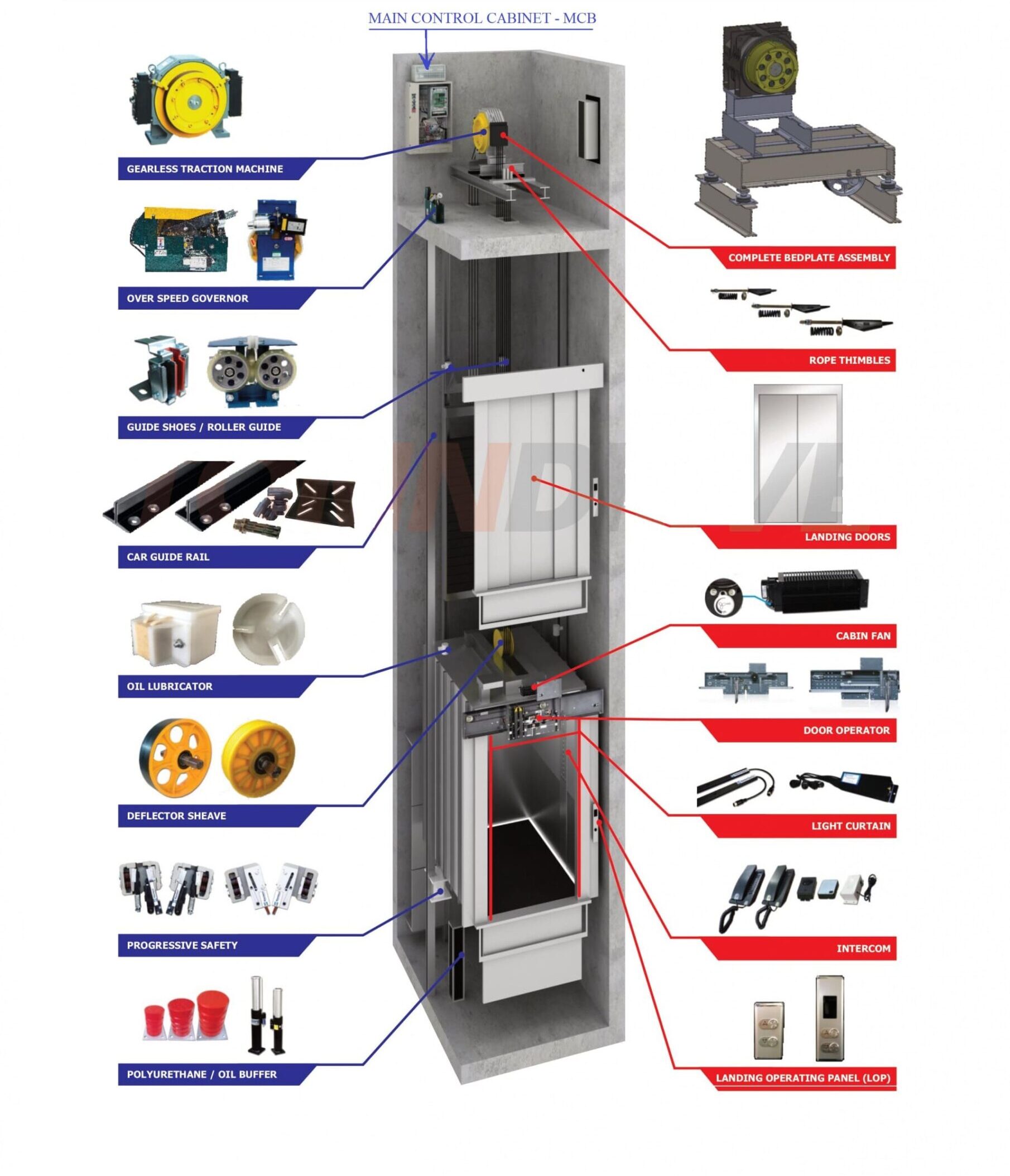 MAIN CONTROL CABINET - MCB

GEARLESS TRACTION MACHINE

OVER SPEED GOVERNOR

GUIDE SHOES / ROLLER GUIDE

CAR GUIDE RAIL

OIL LUBRICATOR

DEFLECTOR SHEAVE

PROGRESSIVE SAFETY

POLYURETHANE / OIL BUFFER

COMPLETE BEDPLATE ASSEMBLY

ROPE THIMBLES

LANDING DOORS

CABIN FAN

DOOR OPERATOR

LIGHT CURTAIN

INTERCOM

LANDING OPERATING PANEL (LOP)